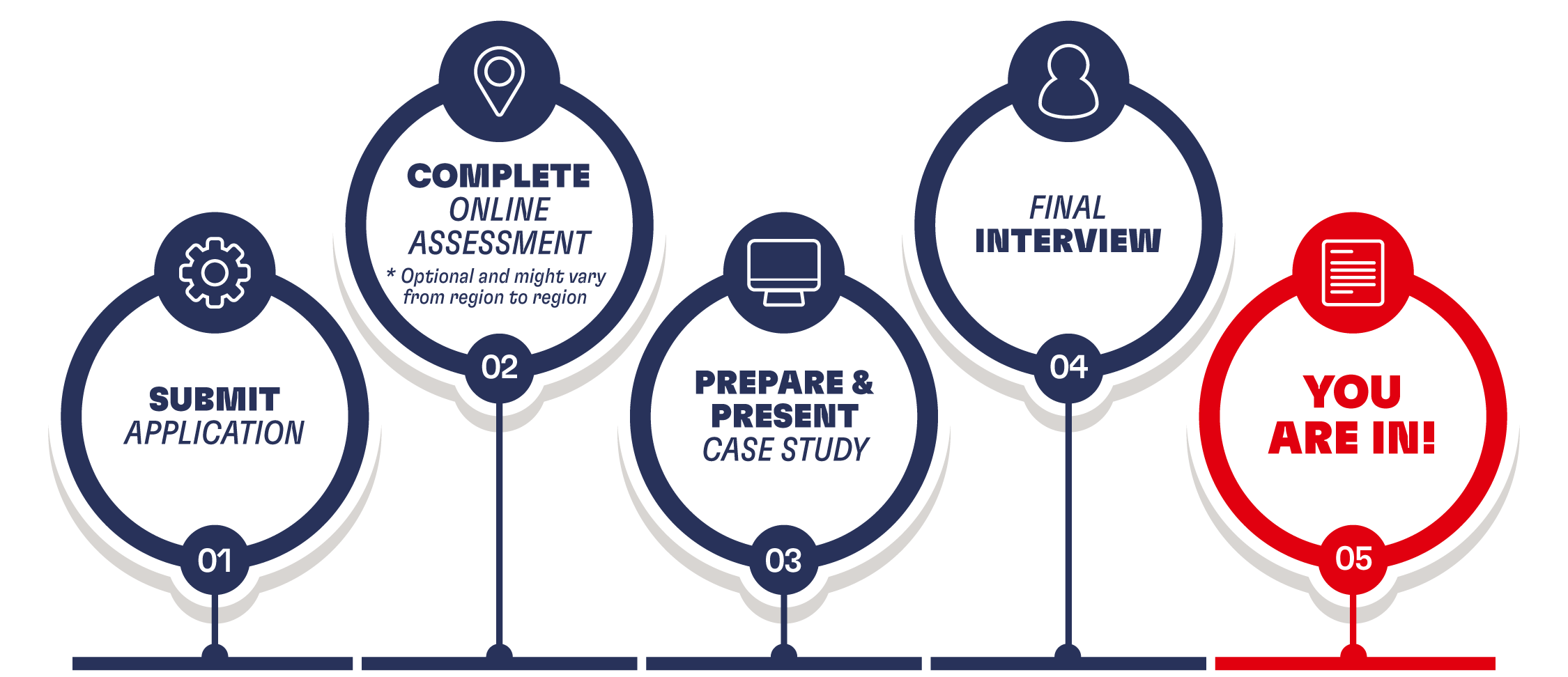 SUBMIT
APPLICATION
01

COMPLETE
ONLINE
ASSESSMENT
* Optional and might vary from region to region
02

PREPARE &
PRESENT
CASE STUDY
03

FINAL
INTERVIEW
04

YOU
ARE IN!
05